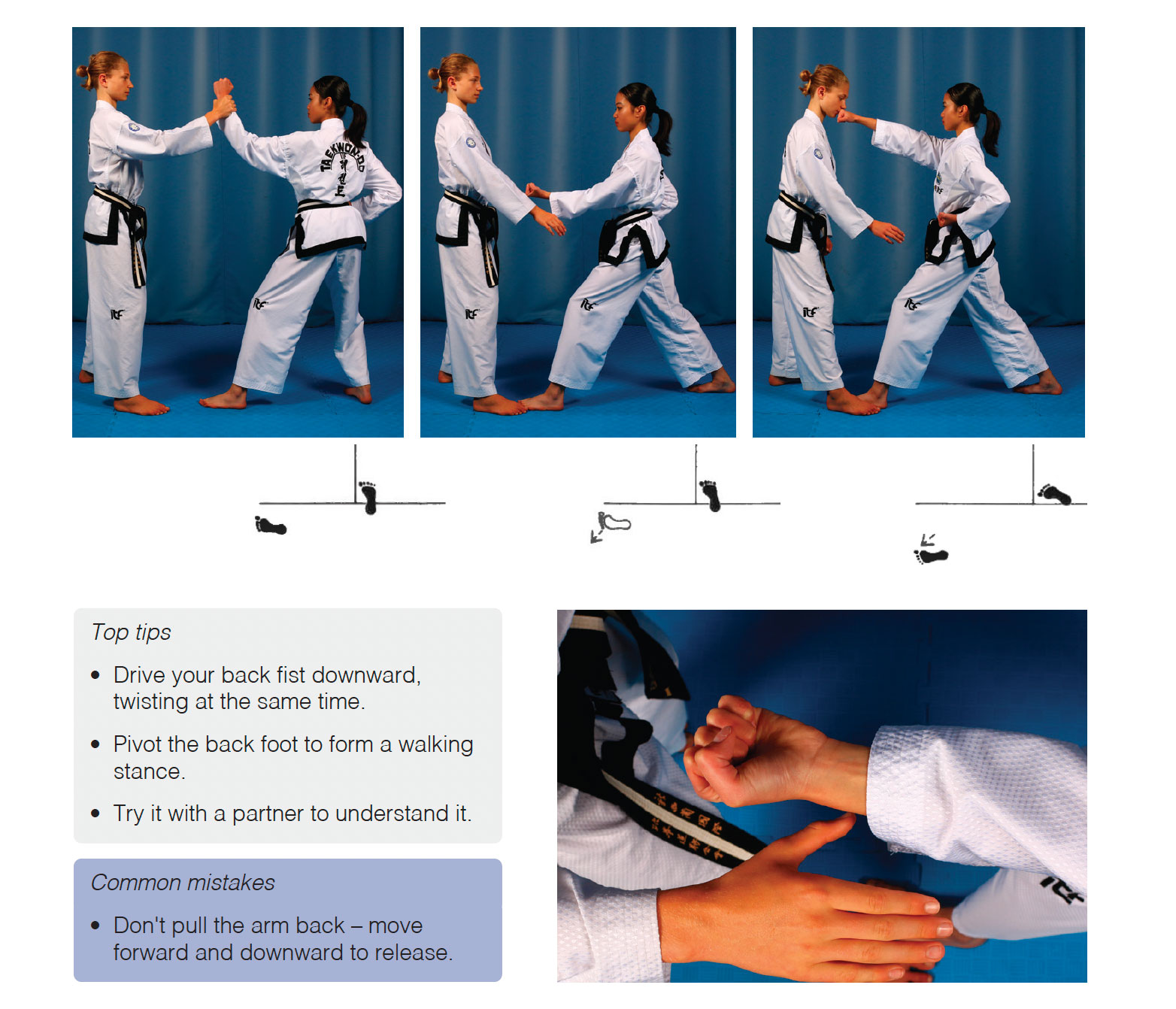 TAEKWON-DO

ITF

ITF

ITF

ITF

ITF

ITF

ITF

Top tips

• Drive your back fist downward, twisting at the same time.

• Pivot the back foot to form a walking stance.

• Try it with a partner to understand it.

Common mistakes

• Don't pull the arm back – move forward and downward to release.

ITF