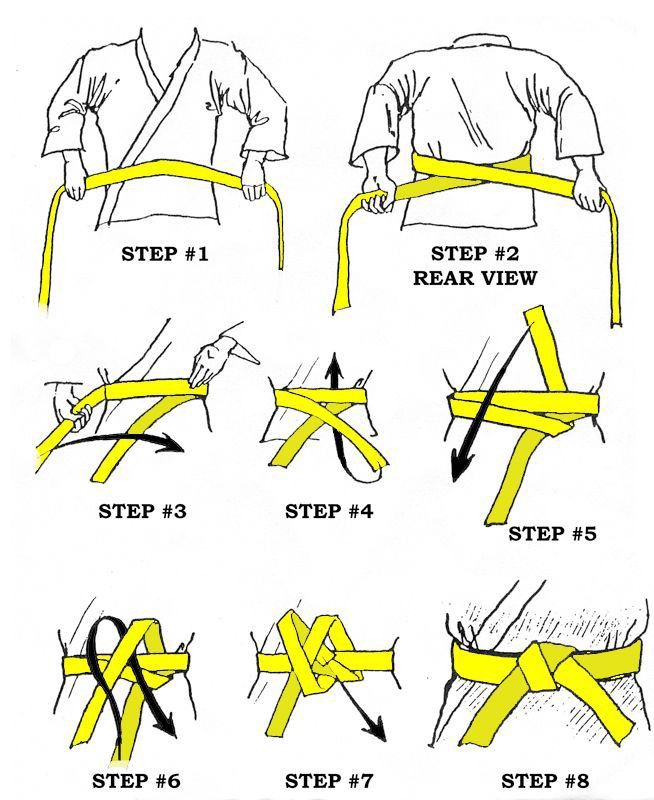 STEP #1

STEP #2
REAR VIEW

STEP #3

STEP #4

STEP #5

STEP #6

STEP #7

STEP #8